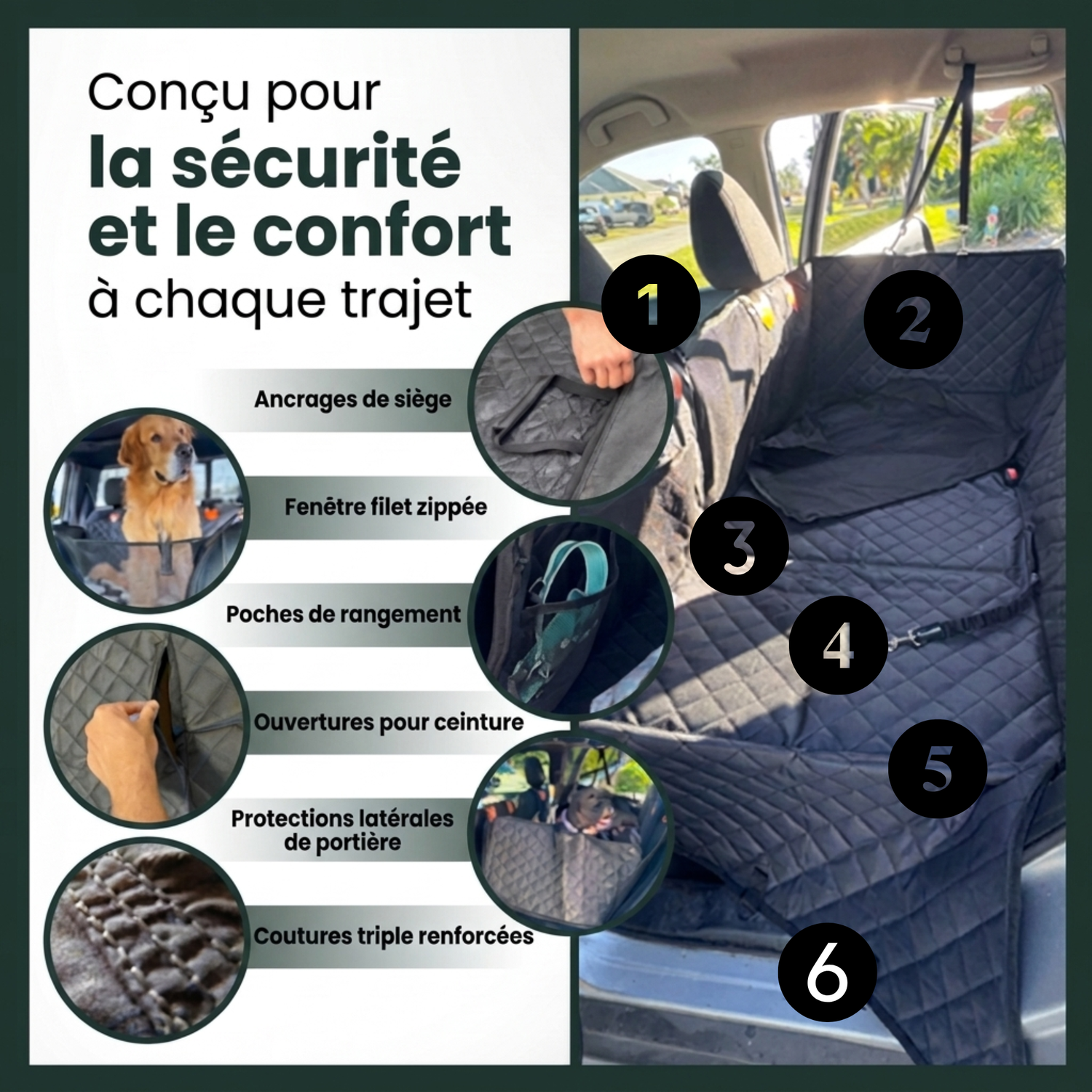 Conçu pour
la sécurité et le confort
à chaque trajet

Ancrages de siège

Fenêtre filet zippée

Poches de rangement

Ouvertures pour ceinture

Protections latérales de portière

Coutures triple renforcées

1
2
3
4
5
6